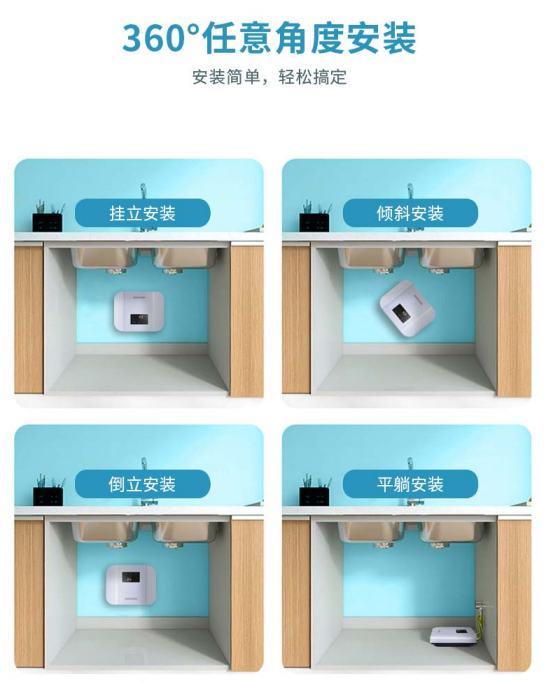 360°任意角度安装

安装简单，轻松搞定

挂立安装

倾斜安装

倒立安装

平躺安装